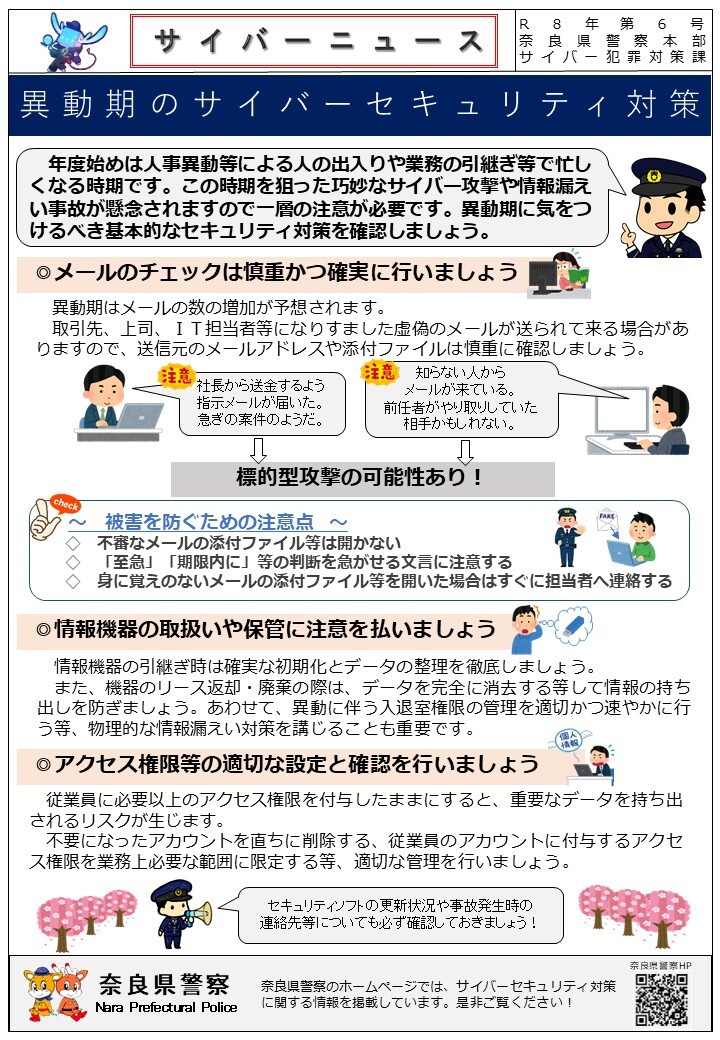 サイバーニュース

R 8 年 第 6 号
奈良県警察本部
サイバー犯罪対策課

異動期のサイバーセキュリティ対策

年度始めは人事異動等による人の出入りや業務の引継ぎ等で忙しくなる時期です。この時期を狙った巧妙なサイバー攻撃や情報漏えい事故が懸念されますので一層の注意が必要です。異動期に気をつけるべき基本的なセキュリティ対策を確認しましょう。

◎メールのチェックは慎重かつ確実に行いましょう

異動期はメールの数の増加が予想されます。
取引先、上司、ＩＴ担当者等になりすました虚偽のメールが送られて来る場合がありますので、送信元のメールアドレスや添付ファイルは慎重に確認しましょう。

注意
社長から送金するよう指示メールが届いた。急ぎの案件のようだ。

注意
知らない人からメールが来ている。前任者がやり取りしていた相手かもしれない。

標的型攻撃の可能性あり！

check
～　被害を防ぐための注意点　～
◇　不審なメールの添付ファイル等は開かない
◇　「至急」「期限内に」等の判断を急がせる文言に注意する
◇　身に覚えのないメールの添付ファイル等を開いた場合はすぐに担当者へ連絡する

FAKE

◎情報機器の取扱いや保管に注意を払いましょう

情報機器の引継ぎ時は確実な初期化とデータの整理を徹底しましょう。
また、機器のリース返却・廃棄の際は、データを完全に消去する等して情報の持ち出しを防ぎましょう。あわせて、異動に伴う入退室権限の管理を適切かつ速やかに行う等、物理的な情報漏えい対策を講じることも重要です。

◎アクセス権限等の適切な設定と確認を行いましょう

個人情報

従業員に必要以上のアクセス権限を付与したままにすると、重要なデータを持ち出されるリスクが生じます。
不要になったアカウントを直ちに削除する、従業員のアカウントに付与するアクセス権限を業務上必要な範囲に限定する等、適切な管理を行いましょう。

セキュリティソフトの更新状況や事故発生時の連絡先等についても必ず確認しておきましょう！

奈良県警察
Nara Prefectural Police

奈良県警察のホームページでは、サイバーセキュリティ対策に関する情報を掲載しています。是非ご覧ください！

奈良県警察HP